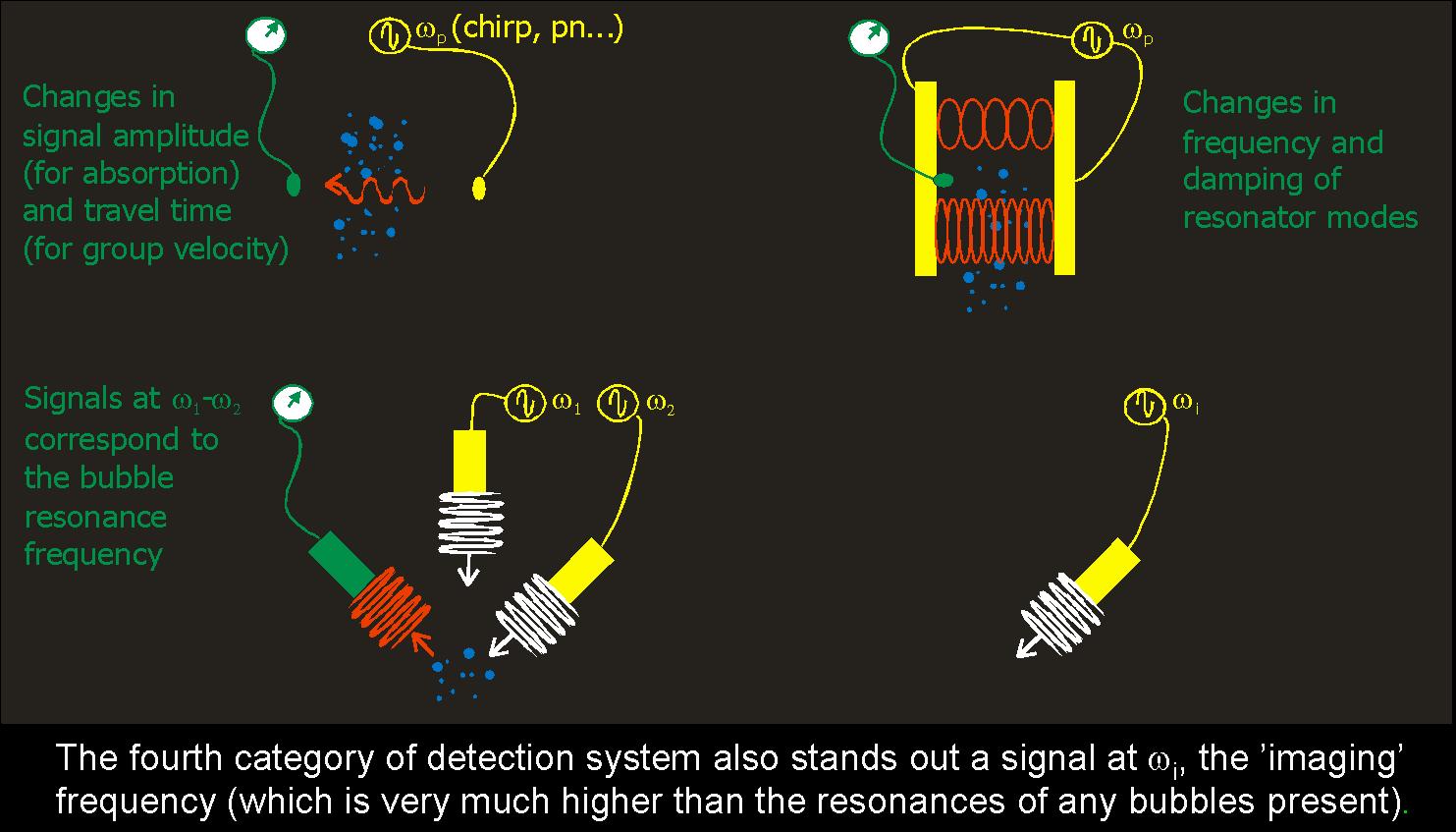 $\omega_p$ (chirp, pn...)

Changes in signal amplitude (for absorption) and travel time (for group velocity)

$\omega_p$

Changes in frequency and damping of resonator modes

Signals at $\omega_1$-$\omega_2$ correspond to the bubble resonance frequency

$\omega_1$ $\omega_2$

$\omega_i$

The fourth category of detection system also stands out a signal at $\omega_i$, the 'imaging' frequency (which is very much higher than the resonances of any bubbles present).